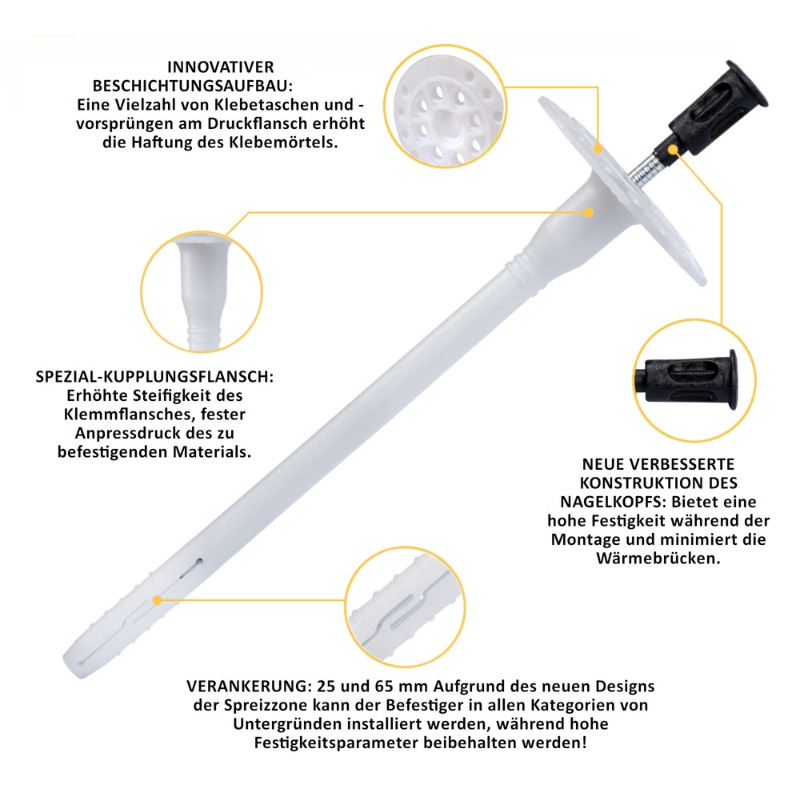 INNOVATIVER BESCHICHTUNGSAUFBAU: Eine Vielzahl von Klebetaschen und -vorsprüngen am Druckflansch erhöht die Haftung des Klebemörtels.

SPEZIAL-KUPPLUNGSFLANSCH: Erhöhte Steifigkeit des Klemmflansches, fester Anpressdruck des zu befestigenden Materials.

NEUE VERBESSERTE KONSTRUKTION DES NAGELKOPFS: Bietet eine hohe Festigkeit während der Montage und minimiert die Wärmebrücken.

VERANKERUNG: 25 und 65 mm Aufgrund des neuen Designs der Spreizzone kann der Befestiger in allen Kategorien von Untergründen installiert werden, während hohe Festigkeitsparameter beibehalten werden!