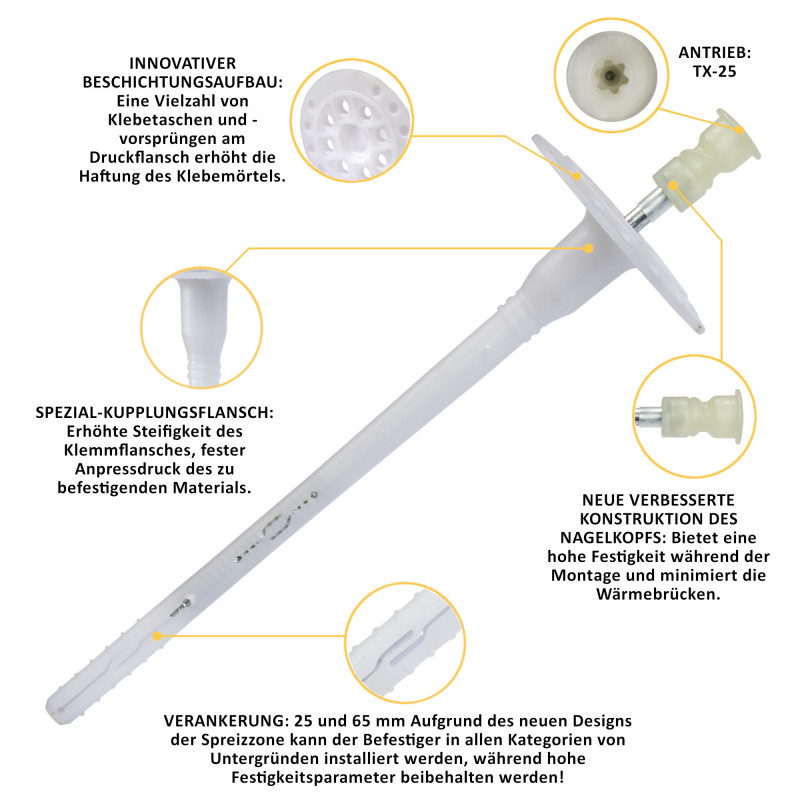 INNOVATIVER BESCHICHTUNGSAUFBAU: Eine Vielzahl von Klebetaschen und -vorsprüngen am Druckflansch erhöht die Haftung des Klebemörtels.

ANTRIEB: TX-25

SPEZIAL-KUPPLUNGSFLANSCH: Erhöhte Steifigkeit des Klemmflansches, fester Anpressdruck des zu befestigenden Materials.

NEUE VERBESSERTE KONSTRUKTION DES NAGELKOPFS: Bietet eine hohe Festigkeit während der Montage und minimiert die Wärmebrücken.

VERANKERUNG: 25 und 65 mm Aufgrund des neuen Designs der Spreizzone kann der Befestiger in allen Kategorien von Untergründen installiert werden, während hohe Festigkeitsparameter beibehalten werden!