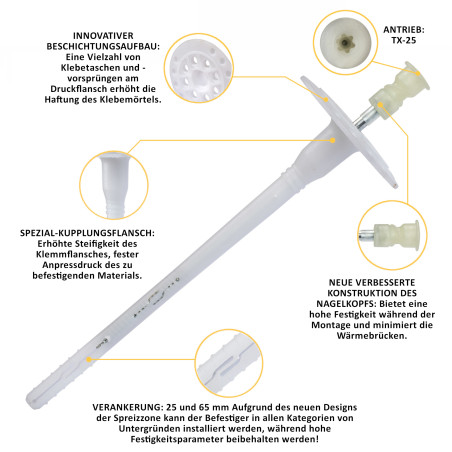 INNOVATIVER BESCHICHTUNGSAUFBAU: Eine Vielzahl von Klebetaschen und -vorsprüngen am Druckflansch erhöht die Haftung des Klebemörtels.

ANTRIEB: TX-25

SPEZIAL-KUPPLUNGSFLANSCH: Erhöhte Steifigkeit des Klemmflansches, fester Anpressdruck des zu befestigenden Materials.

NEUE VERBESSERTE KONSTRUKTION DES NAGELKOPFS: Bietet eine hohe Festigkeit während der Montage und minimiert die Wärmebrücken.

VERANKERUNG: 25 und 65 mm Aufgrund des neuen Designs der Spreizzone kann der Befestiger in allen Kategorien von Untergründen installiert werden, während hohe Festigkeitsparameter beibehalten werden!