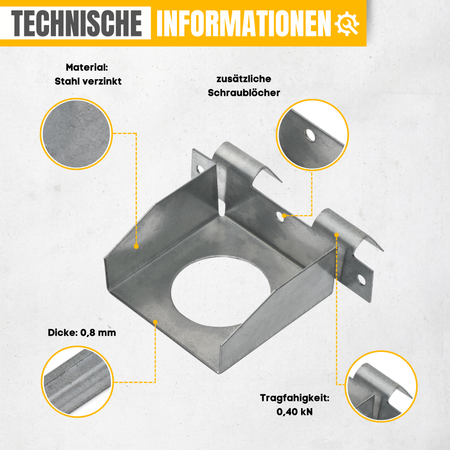 TECHNISCHE INFORMATIONEN

Material:
Stahl verzinkt

zusätzliche
Schraublöcher

Dicke: 0,8 mm

Tragfahigkeit:
0,40 kN