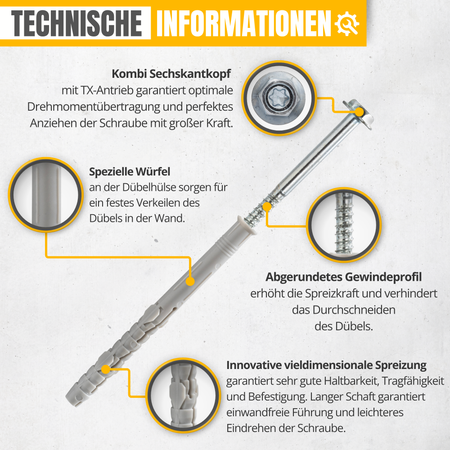 TECHNISCHE INFORMATIONEN

Kombi Sechskantkopf
mit TX-Antrieb garantiert optimale Drehmomentübertragung und perfektes Anziehen der Schraube mit großer Kraft.

Spezielle Würfel
an der Dübelhülse sorgen für ein festes Verkeilen des Dübels in der Wand.

Abgerundetes Gewindeprofil
erhöht die Spreizkraft und verhindert das Durchschneiden des Dübels.

Innovative vieldimensionale Spreizung
garantiert sehr gute Haltbarkeit, Tragfähigkeit und Befestigung. Langer Schaft garantiert einwandfreie Führung und leichteres Eindrehen der Schraube.