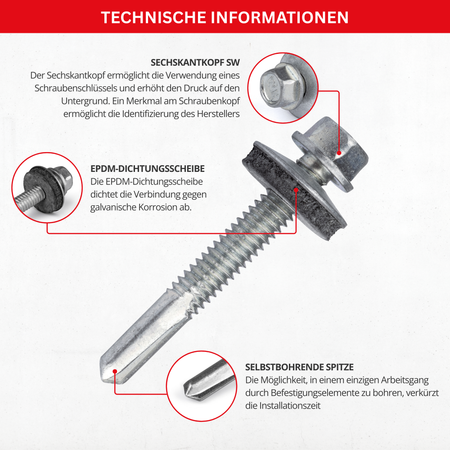 TECHNISCHE INFORMATIONEN

SECHSKANTKOPF SW
Der Sechskantkopf ermöglicht die Verwendung eines Schraubenschlüssels und erhöht den Druck auf den Untergrund. Ein Merkmal am Schraubenkopf ermöglicht die Identifizierung des Herstellers

EPDM-DICHTUNGSSCHEIBE
Die EPDM-Dichtungsscheibe dichtet die Verbindung gegen galvanische Korrosion ab.

SELBSTBOHRENDE SPITZE
Die Möglichkeit, in einem einzigen Arbeitsgang durch Befestigungselemente zu bohren, verkürzt die Installationszeit