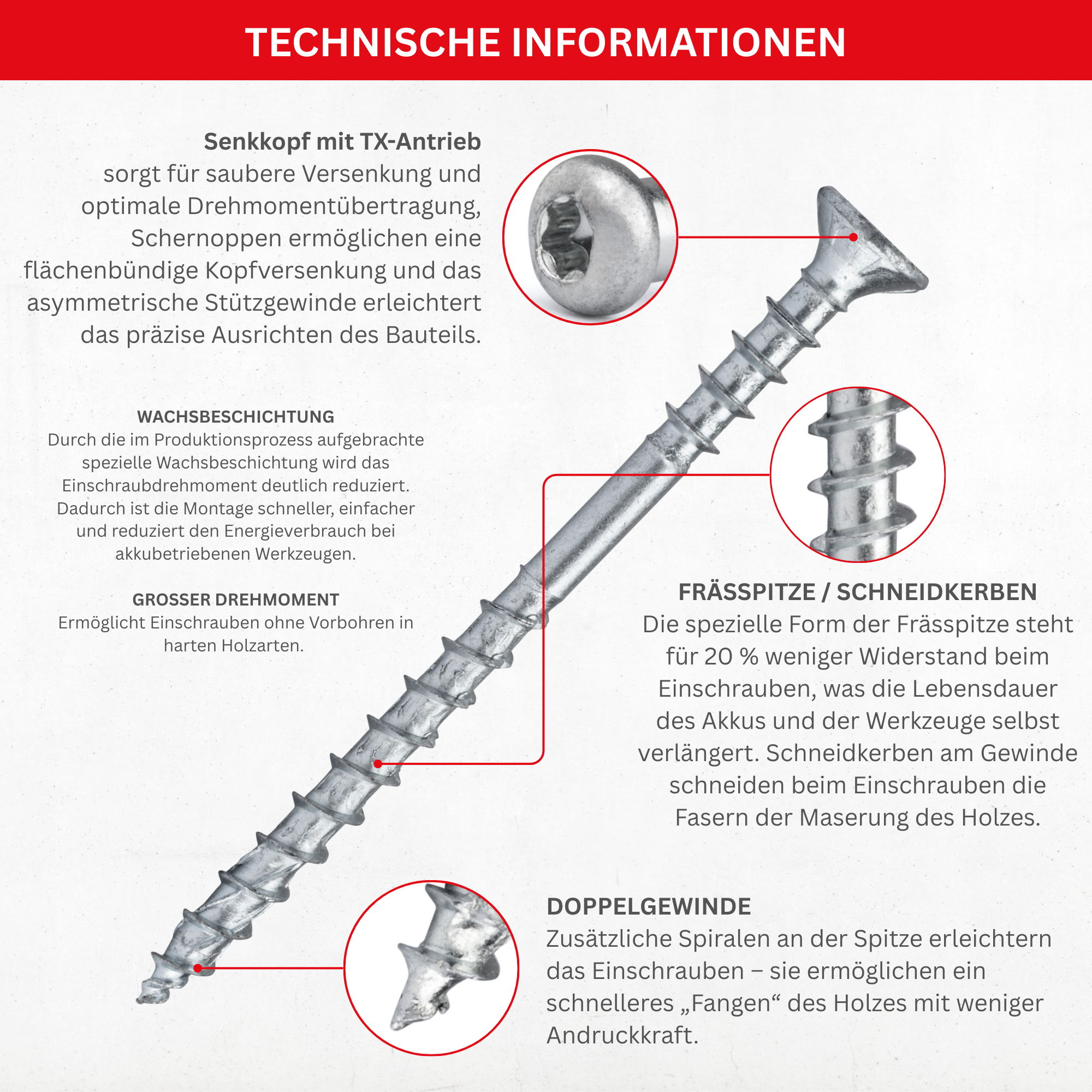 TECHNISCHE INFORMATIONEN

Senkkopf mit TX-Antrieb
sorgt für saubere Versenkung und optimale Drehmomentübertragung, Schernoppen ermöglichen eine flächenbündige Kopfversenkung und das asymmetrische Stützgewinde erleichtert das präzise Ausrichten des Bauteils.

WACHSBESCHICHTUNG
Durch die im Produktionsprozess aufgebrachte spezielle Wachsbeschichtung wird das Einschraubdrehmoment deutlich reduziert. Dadurch ist die Montage schneller, einfacher und reduziert den Energieverbrauch bei akkubetriebenen Werkzeugen.

GROSSER DREHMOMENT
Ermöglicht Einschrauben ohne Vorbohren in harten Holzarten.

FRÄSSPITZE / SCHNEIDKERBEN
Die spezielle Form der Frässpitze steht für 20 % weniger Widerstand beim Einschrauben, was die Lebensdauer des Akkus und der Werkzeuge selbst verlängert. Schneidkerben am Gewinde schneiden beim Einschrauben die Fasern der Maserung des Holzes.

DOPPELGEWINDE
Zusätzliche Spiralen an der Spitze erleichtern das Einschrauben – sie ermöglichen ein schnelleres „Fangen“ des Holzes mit weniger Andruckkraft.