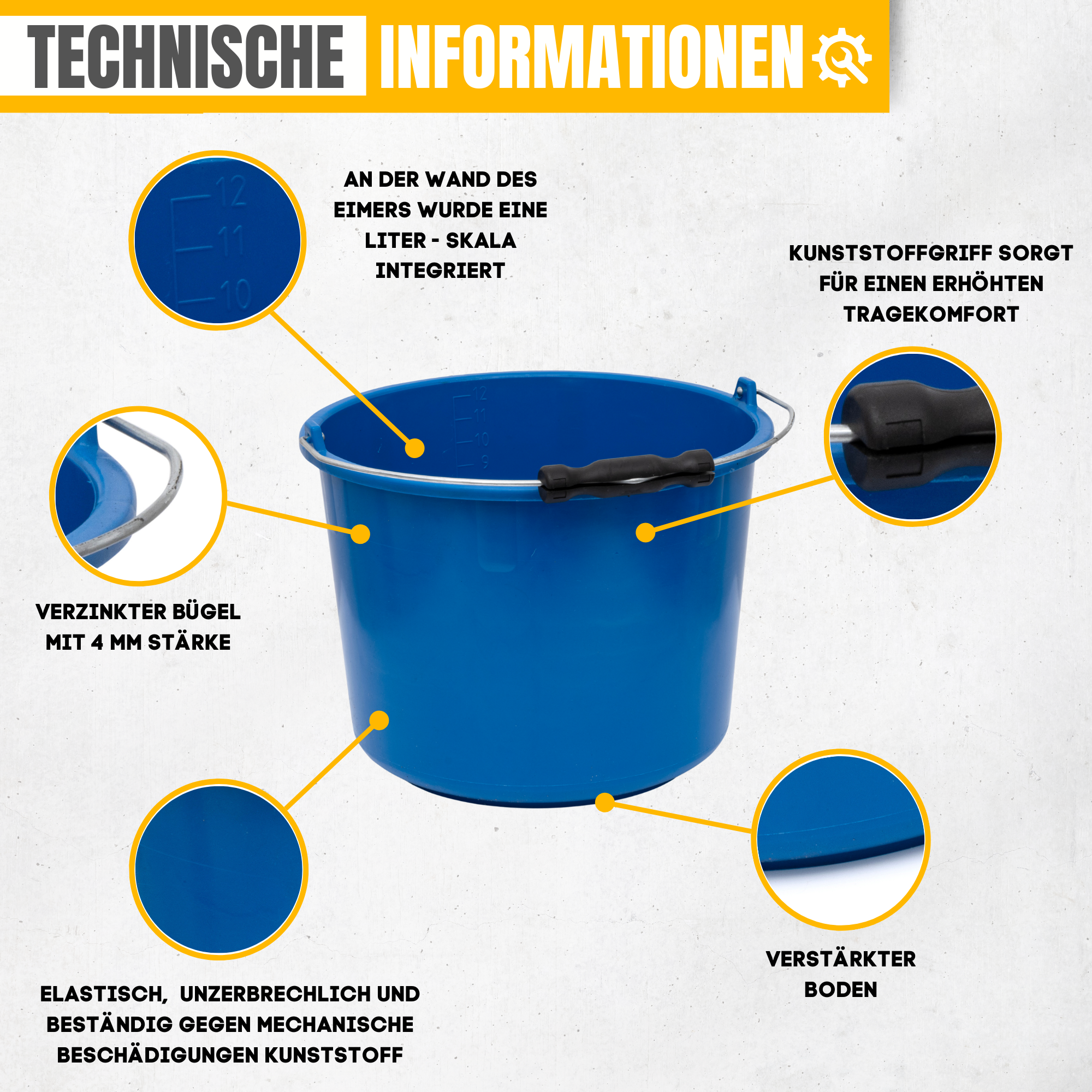 TECHNISCHE INFORMATIONEN

12
11
10

AN DER WAND DES EIMERS WURDE EINE LITER - SKALA INTEGRIERT

KUNSTSTOFFGRIFF SORGT FÜR EINEN ERHÖHTEN TRAGEKOMFORT

12
11
10
9

VERZINKTER BÜGEL MIT 4 MM STÄRKE

VERSTÄRKTER BODEN

ELASTISCH, UNZERBRECHLICH UND BESTÄNDIG GEGEN MECHANISCHE BESCHÄDIGUNGEN KUNSTSTOFF