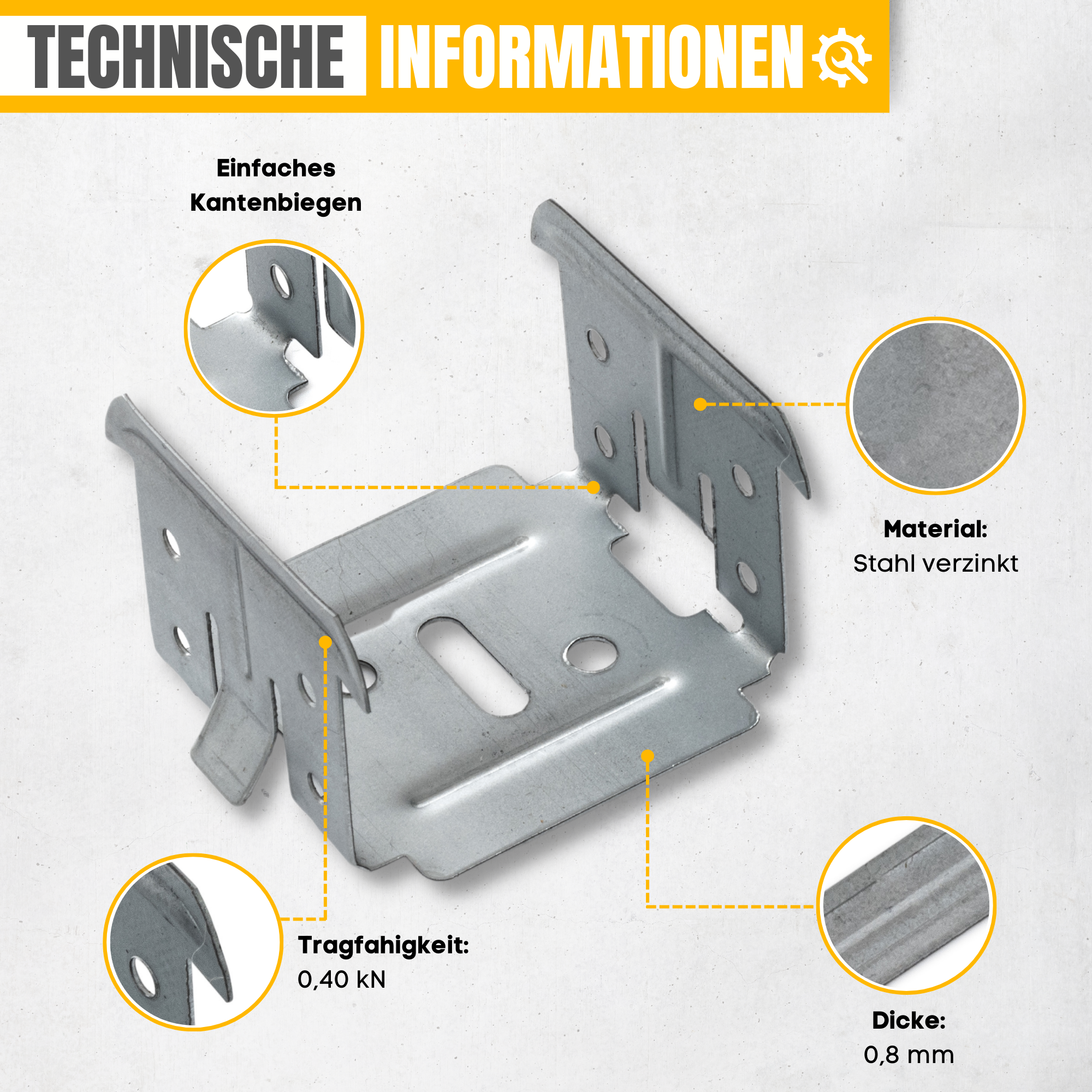 TECHNISCHE INFORMATIONEN

Einfaches Kantenbiegen

Material:
Stahl verzinkt

Tragfahigkeit:
0,40 kN

Dicke:
0,8 mm