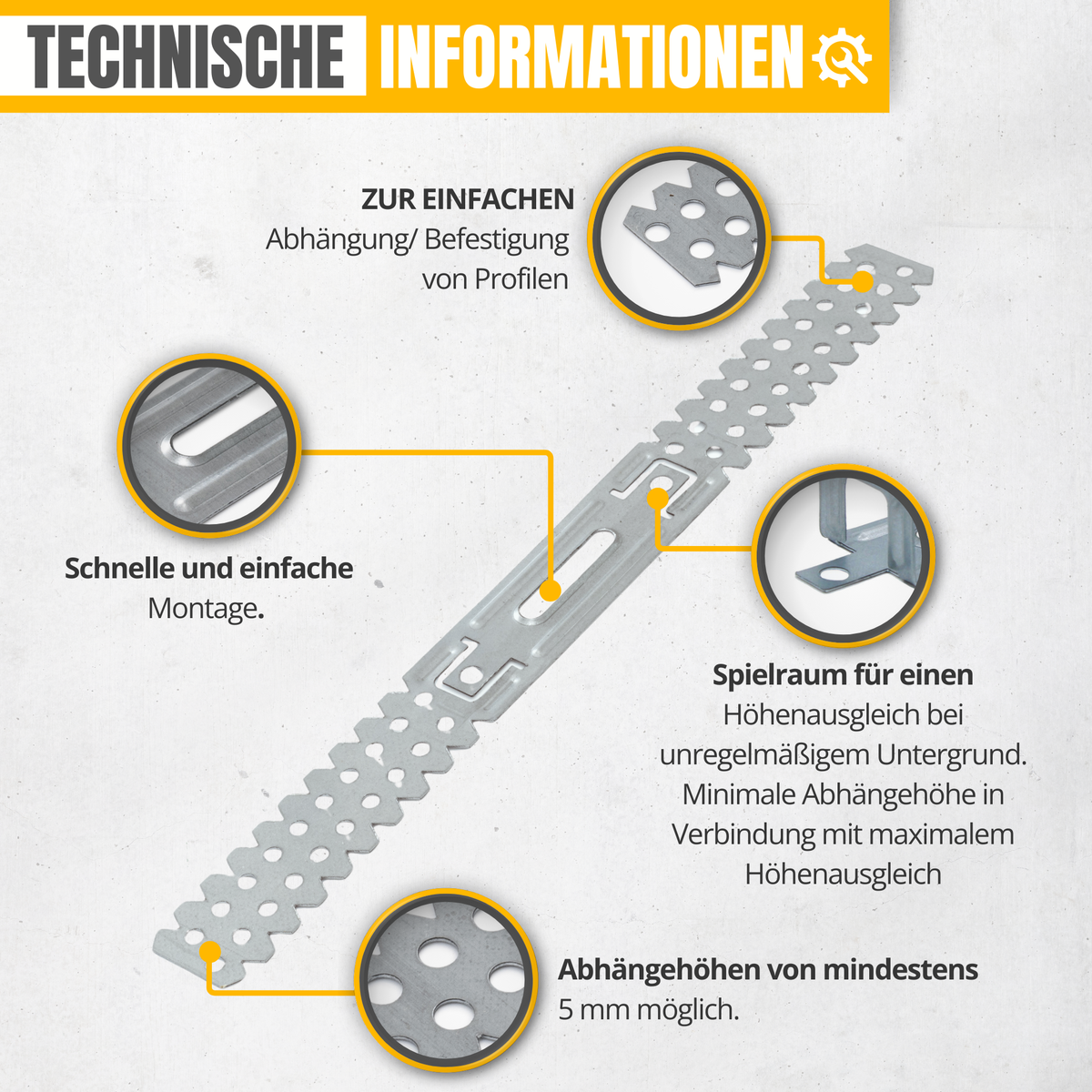 TECHNISCHE INFORMATIONEN

ZUR EINFACHEN
Abhängung/ Befestigung von Profilen

Schnelle und einfache Montage.

Spielraum für einen Höhenausgleich bei unregelmäßigem Untergrund. Minimale Abhängehöhe in Verbindung mit maximalem Höhenausgleich

Abhängehöhen von mindestens 5 mm möglich.