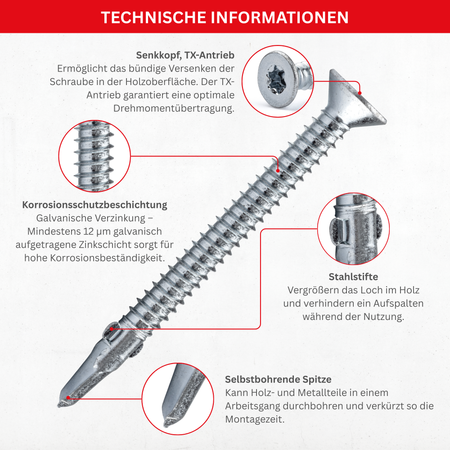 TECHNISCHE INFORMATIONEN

Senkkopf, TX-Antrieb
Ermöglicht das bündige Versenken der Schraube in der Holzoberfläche. Der TX-Antrieb garantiert eine optimale Drehmomentübertragung.

Korrosionsschutzbeschichtung
Galvanische Verzinkung – Mindestens 12 µm galvanisch aufgetragene Zinkschicht sorgt für hohe Korrosionsbeständigkeit.

Stahlstifte
Vergrößern das Loch im Holz und verhindern ein Aufspalten während der Nutzung.

Selbstbohrende Spitze
Kann Holz- und Metallteile in einem Arbeitsgang durchbohren und verkürzt so die Montagezeit.