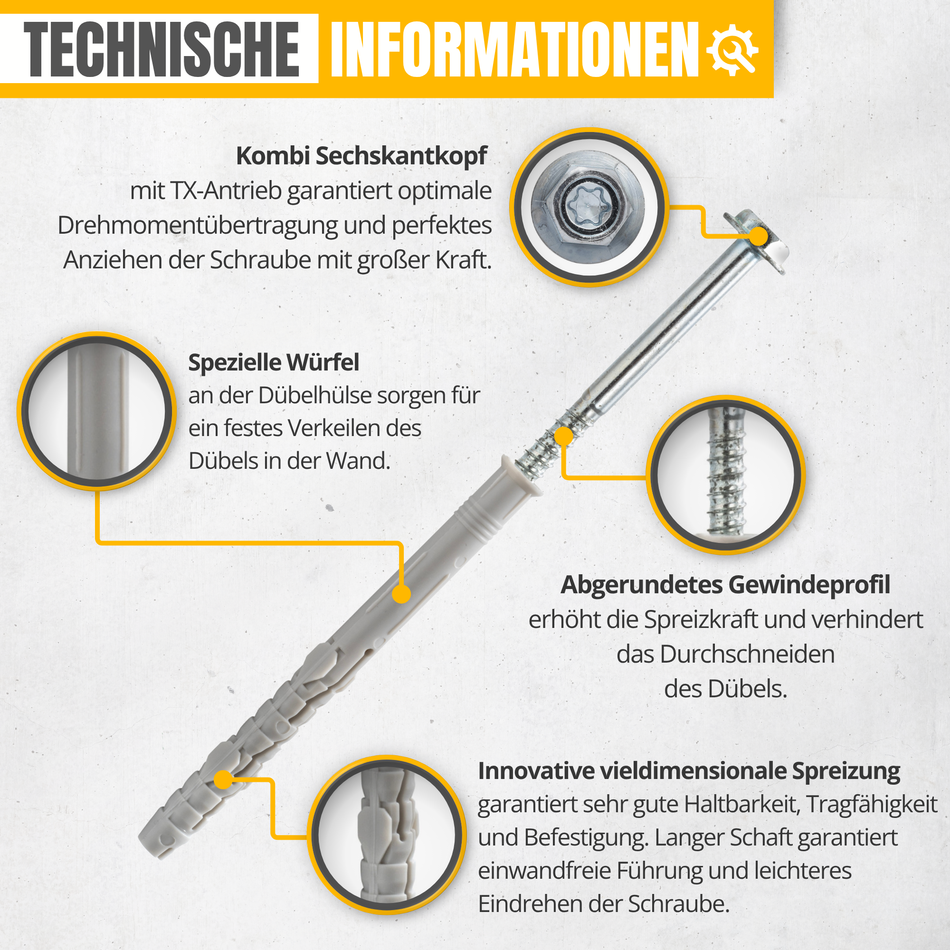 TECHNISCHE INFORMATIONEN

Kombi Sechskantkopf
mit TX-Antrieb garantiert optimale Drehmomentübertragung und perfektes Anziehen der Schraube mit großer Kraft.

Spezielle Würfel
an der Dübelhülse sorgen für ein festes Verkeilen des Dübels in der Wand.

Abgerundetes Gewindeprofil
erhöht die Spreizkraft und verhindert das Durchschneiden des Dübels.

Innovative vieldimensionale Spreizung
garantiert sehr gute Haltbarkeit, Tragfähigkeit und Befestigung. Langer Schaft garantiert einwandfreie Führung und leichteres Eindrehen der Schraube.