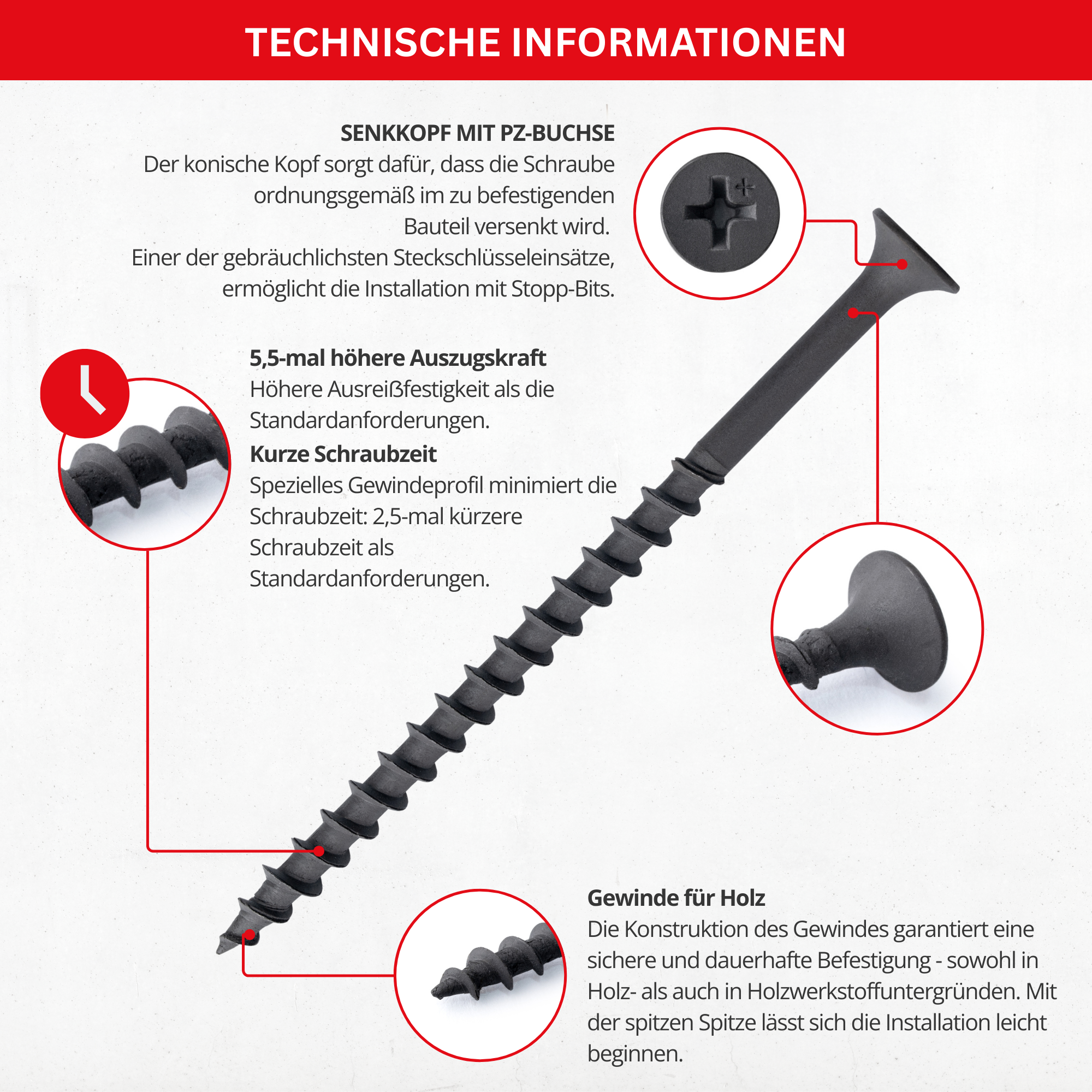 TECHNISCHE INFORMATIONEN

SENKKOPF MIT PZ-BUCHSE
Der konische Kopf sorgt dafür, dass die Schraube ordnungsgemäß im zu befestigenden Bauteil versenkt wird.
Einer der gebräuchlichsten Steckschlüsseleinsätze, ermöglicht die Installation mit Stopp-Bits.

5,5-mal höhere Auszugskraft
Höhere Ausreißfestigkeit als die Standardanforderungen.

Kurze Schraubzeit
Spezielles Gewindeprofil minimiert die Schraubzeit: 2,5-mal kürzere Schraubzeit als Standardanforderungen.

Gewinde für Holz
Die Konstruktion des Gewindes garantiert eine sichere und dauerhafte Befestigung - sowohl in Holz- als auch in Holzwerkstoffuntergründen. Mit der spitzen Spitze lässt sich die Installation leicht beginnen.