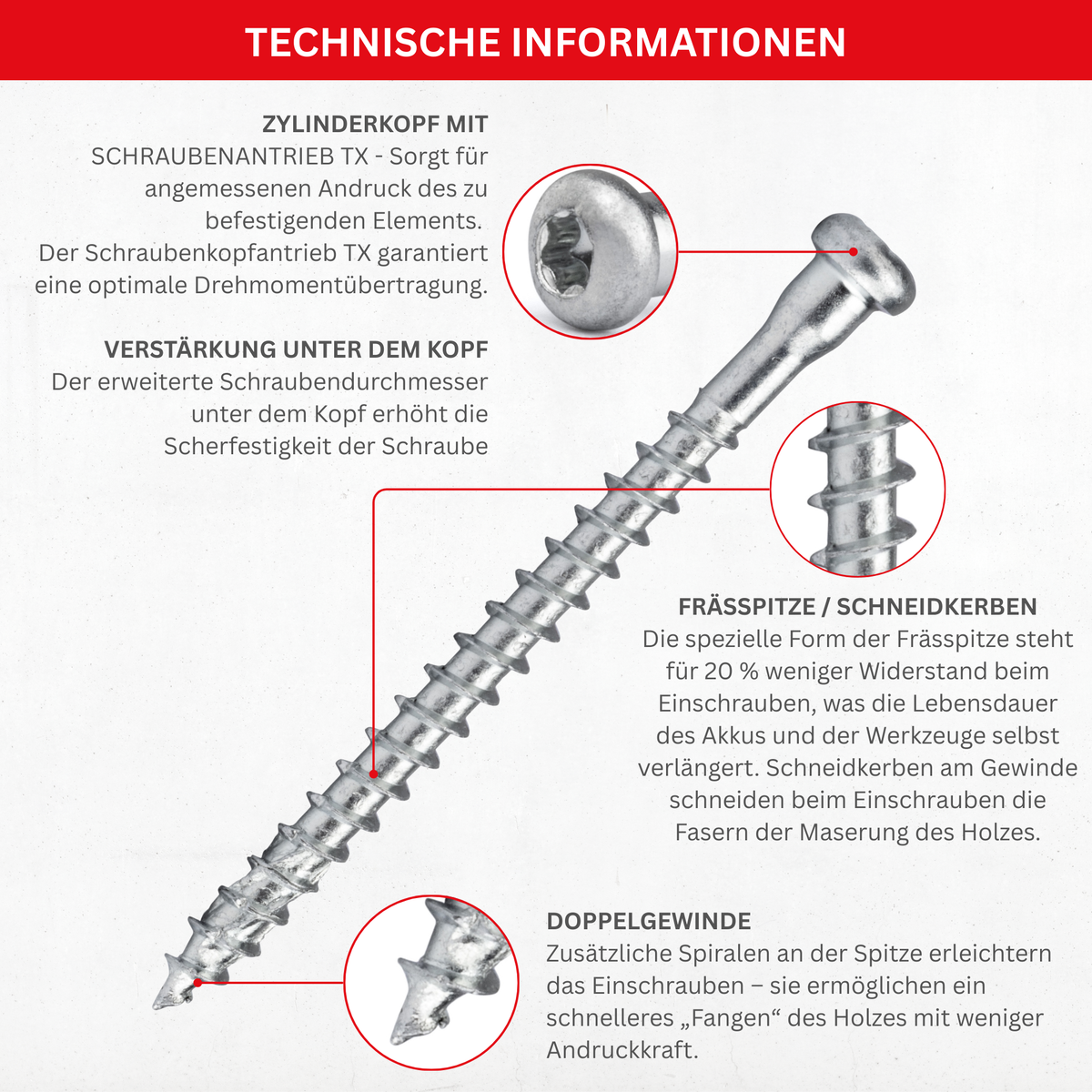 TECHNISCHE INFORMATIONEN

ZYLINDERKOPF MIT
SCHRAUBENANTRIEB TX - Sorgt für angemessenen Andruck des zu befestigenden Elements.
Der Schraubenkopfantrieb TX garantiert eine optimale Drehmomentübertragung.

VERSTÄRKUNG UNTER DEM KOPF
Der erweiterte Schraubendurchmesser unter dem Kopf erhöht die Scherfestigkeit der Schraube

FRÄSSPITZE / SCHNEIDKERBEN
Die spezielle Form der Frässpitze steht für 20 % weniger Widerstand beim Einschrauben, was die Lebensdauer des Akkus und der Werkzeuge selbst verlängert. Schneidkerben am Gewinde schneiden beim Einschrauben die Fasern der Maserung des Holzes.

DOPPELGEWINDE
Zusätzliche Spiralen an der Spitze erleichtern das Einschrauben – sie ermöglichen ein schnelleres „Fangen“ des Holzes mit weniger Andruckkraft.