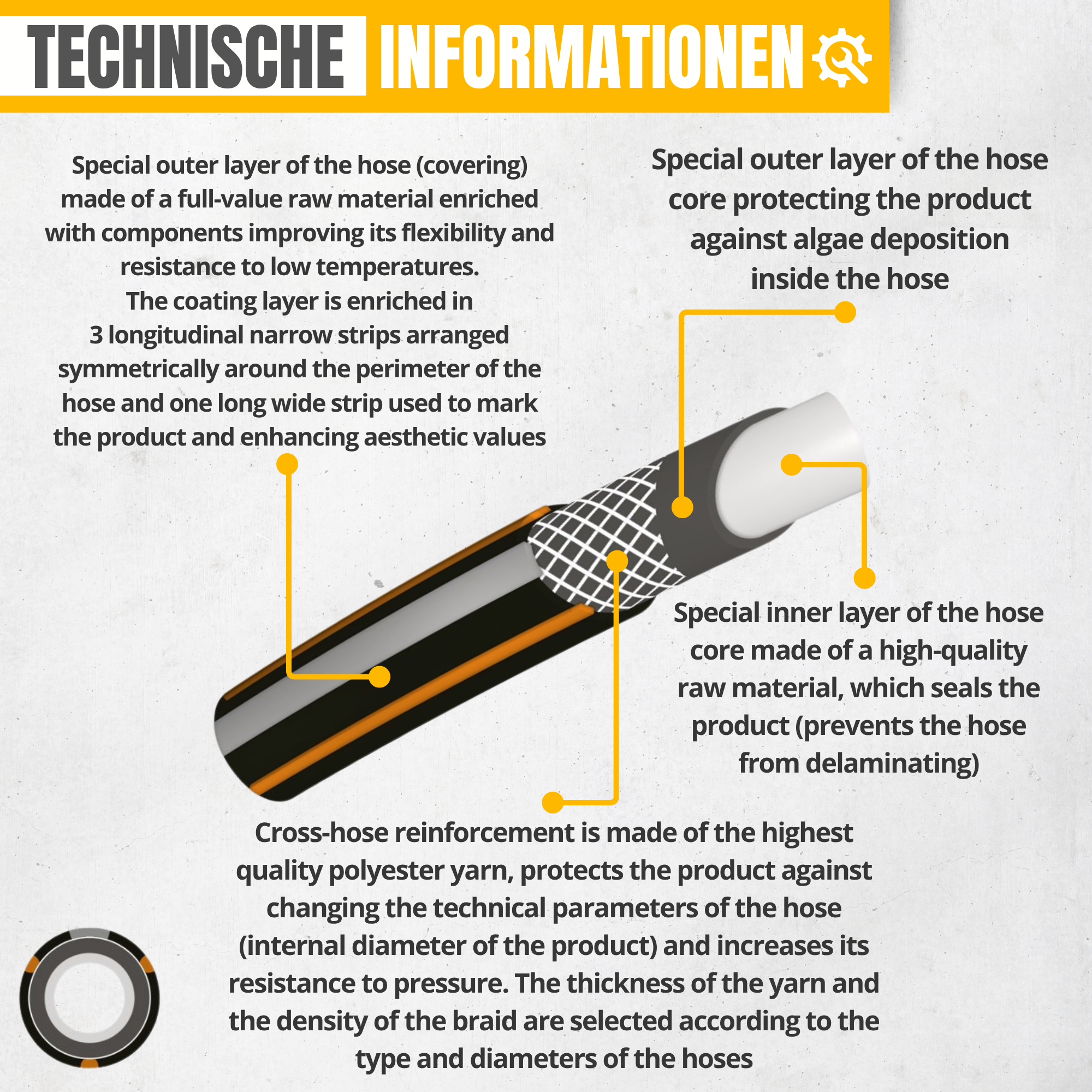 TECHNISCHE INFORMATIONEN

Special outer layer of the hose (covering) made of a full-value raw material enriched with components improving its flexibility and resistance to low temperatures. The coating layer is enriched in 3 longitudinal narrow strips arranged symmetrically around the perimeter of the hose and one long wide strip used to mark the product and enhancing aesthetic values

Special outer layer of the hose core protecting the product against algae deposition inside the hose

Special inner layer of the hose core made of a high-quality raw material, which seals the product (prevents the hose from delaminating)

Cross-hose reinforcement is made of the highest quality polyester yarn, protects the product against changing the technical parameters of the hose (internal diameter of the product) and increases its resistance to pressure. The thickness of the yarn and the density of the braid are selected according to the type and diameters of the hoses