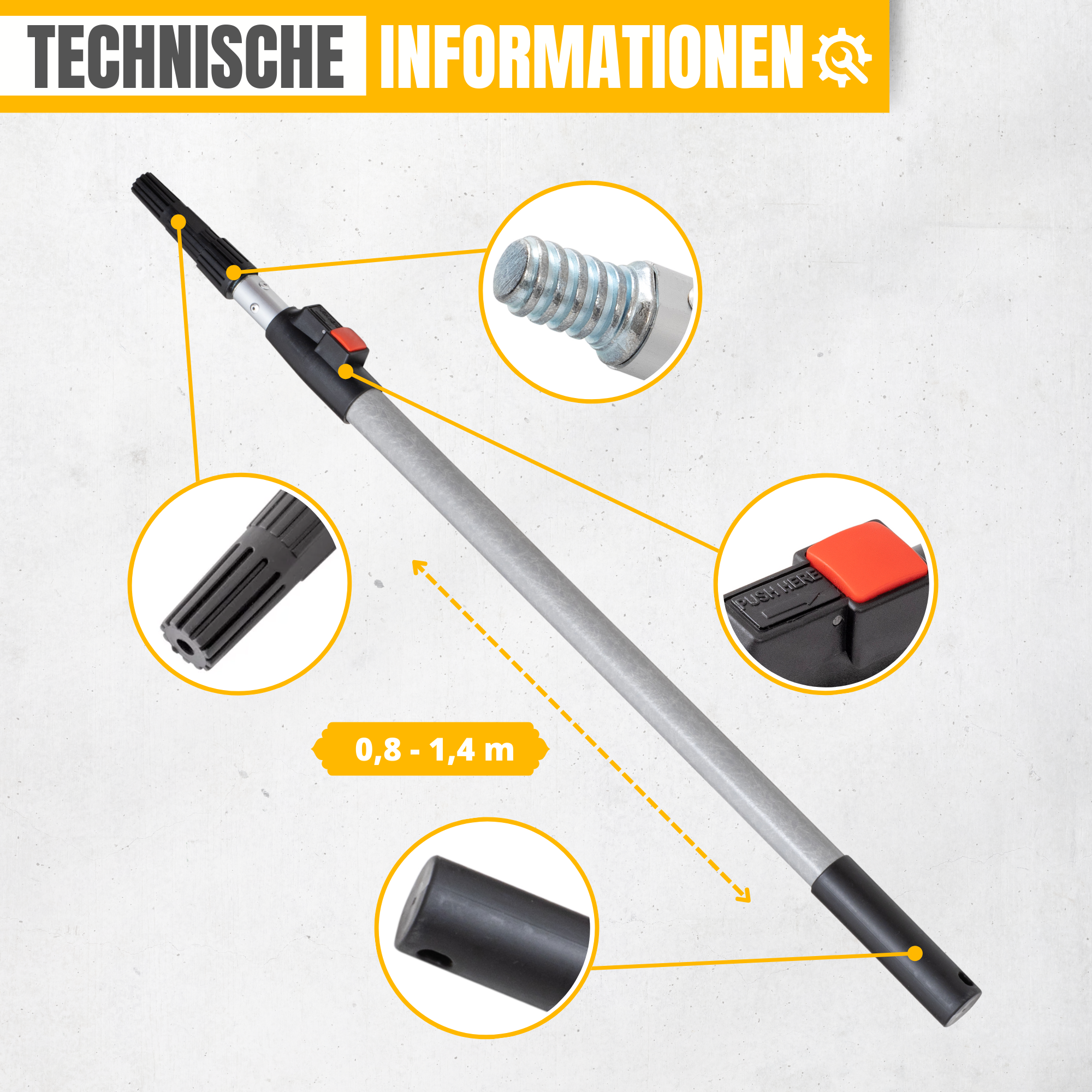 TECHNISCHE INFORMATIONEN

PUSH HERE

0,8 - 1,4 m