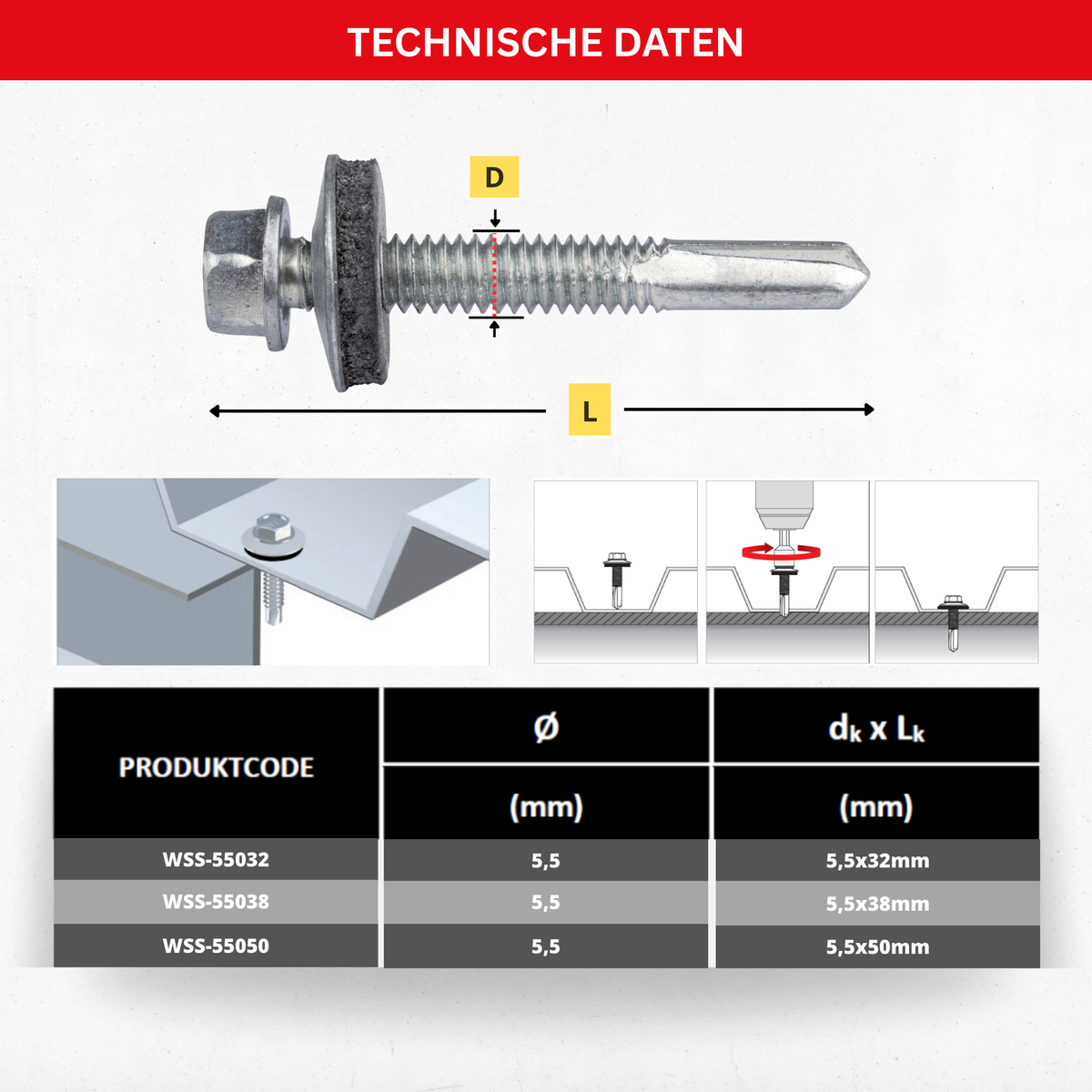 TECHNISCHE DATEN

D

L

| PRODUKTCODE | Ø (mm) | $d_k$ x $L_k$ (mm) |
|---|---|---|
| WSS-55032 | 5,5 | 5,5x32mm |
| WSS-55038 | 5,5 | 5,5x38mm |
| WSS-55050 | 5,5 | 5,5x50mm |