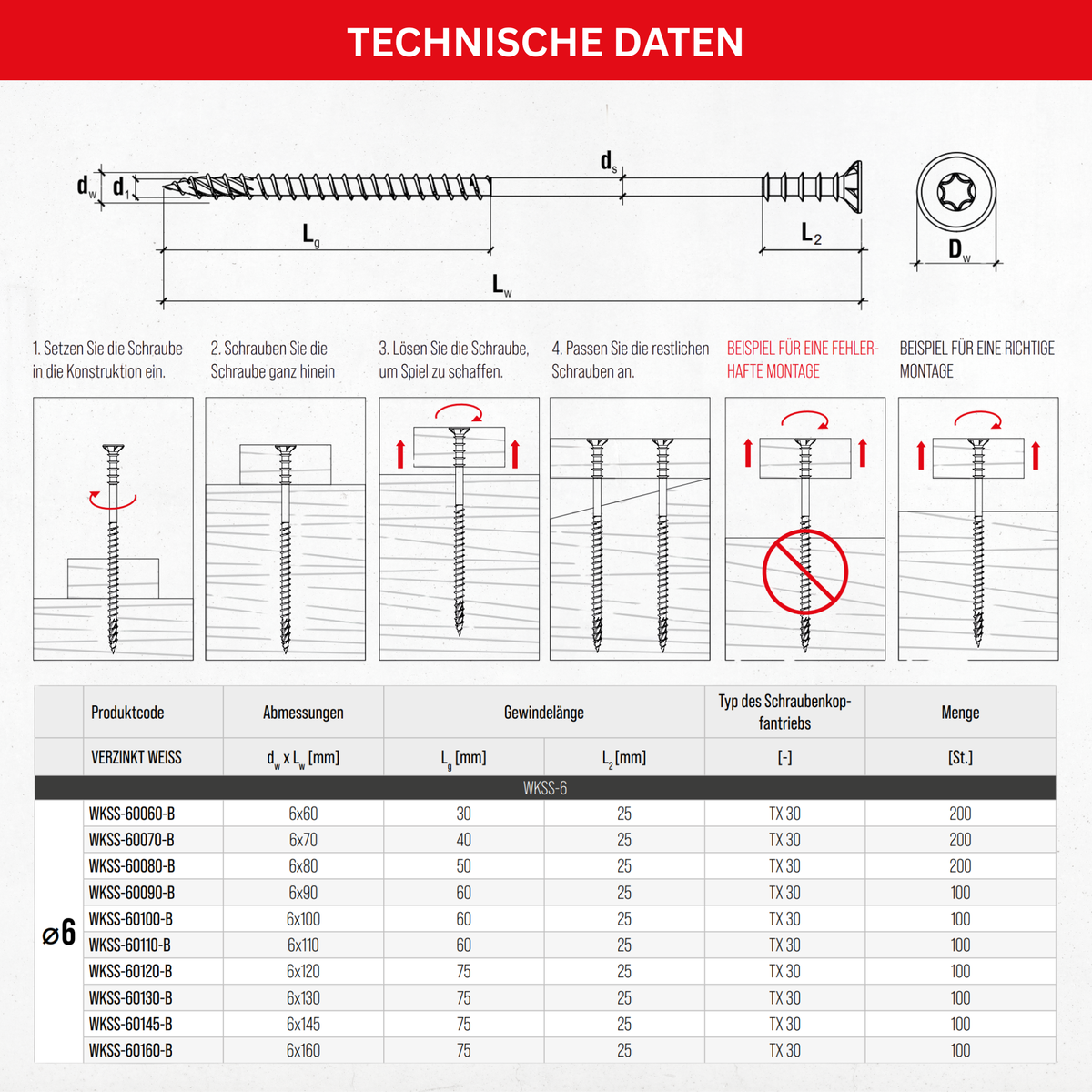 TECHNISCHE DATEN

$d_w$ $d_1$ $d_s$ $L_g$ $L_2$ $L_w$ $D_w$

1. Setzen Sie die Schraube in die Konstruktion ein.

2. Schrauben Sie die Schraube ganz hinein

3. Lösen Sie die Schraube, um Spiel zu schaffen.

4. Passen Sie die restlichen Schrauben an.

BEISPIEL FÜR EINE FEHLERHAFTE MONTAGE

BEISPIEL FÜR EINE RICHTIGE MONTAGE

| | Produktcode | Abmessungen | Gewindelänge | | Typ des Schraubenkopfantriebs | Menge |
|---|---|---|---|---|---|---|
| | VERZINKT WEISS | $d_w$ x $L_w$ [mm] | $L_g$ [mm] | $L_2$ [mm] | [-] | [St.] |
| WKSS-6 | | | | | | |
| ⌀6 | WKSS-60060-B | 6x60 | 30 | 25 | TX 30 | 200 |
| | WKSS-60070-B | 6x70 | 40 | 25 | TX 30 | 200 |
| | WKSS-60080-B | 6x80 | 50 | 25 | TX 30 | 200 |
| | WKSS-60090-B | 6x90 | 60 | 25 | TX 30 | 100 |
| | WKSS-60100-B | 6x100 | 60 | 25 | TX 30 | 100 |
| | WKSS-60110-B | 6x110 | 60 | 25 | TX 30 | 100 |
| | WKSS-60120-B | 6x120 | 75 | 25 | TX 30 | 100 |
| | WKSS-60130-B | 6x130 | 75 | 25 | TX 30 | 100 |
| | WKSS-60145-B | 6x145 | 75 | 25 | TX 30 | 100 |
| | WKSS-60160-B | 6x160 | 75 | 25 | TX 30 | 100 |