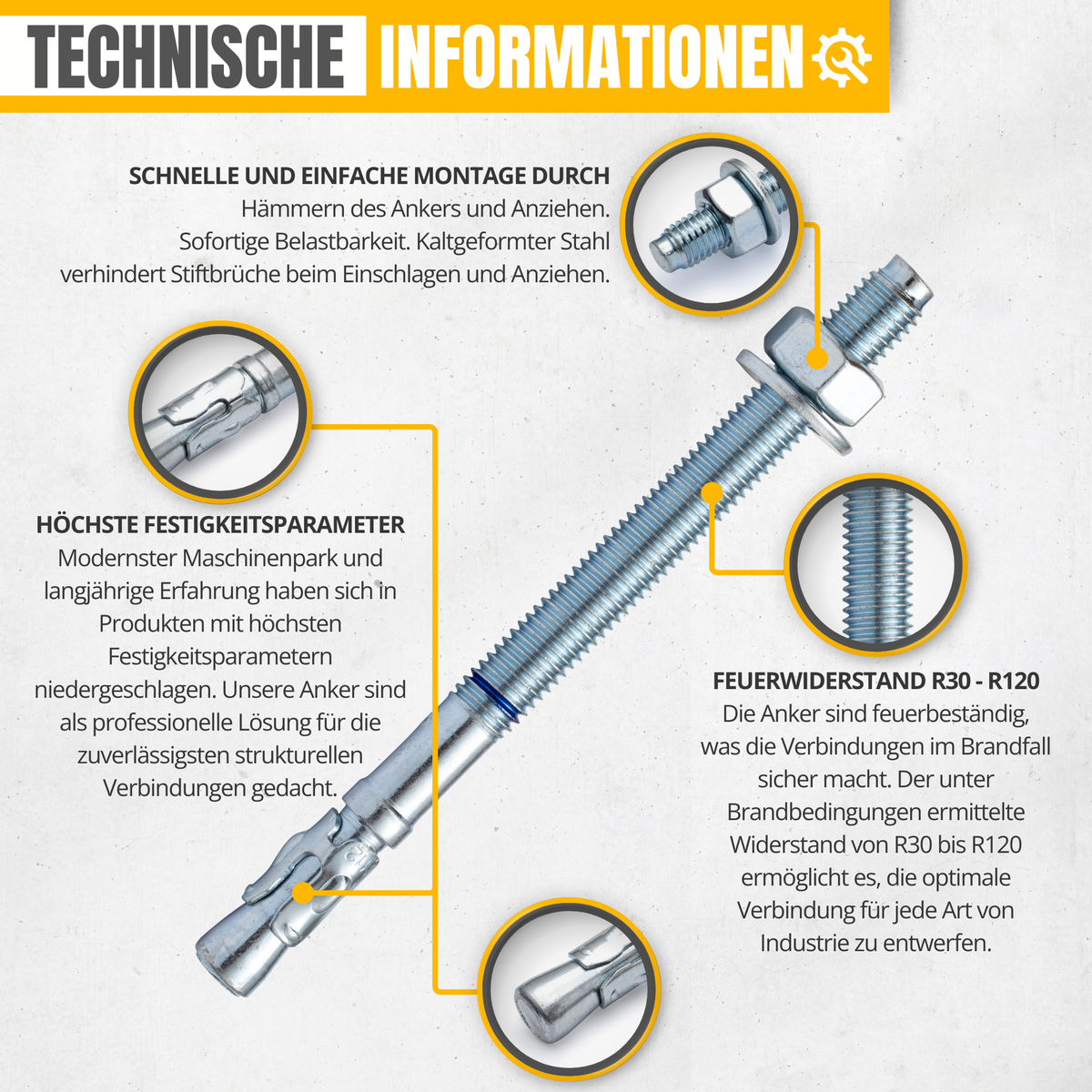 TECHNISCHE INFORMATIONEN

SCHNELLE UND EINFACHE MONTAGE DURCH Hämmern des Ankers und Anziehen. Sofortige Belastbarkeit. Kaltgeformter Stahl verhindert Stiftbrüche beim Einschlagen und Anziehen.

HÖCHSTE FESTIGKEITSPARAMETER
Modernster Maschinenpark und langjährige Erfahrung haben sich in Produkten mit höchsten Festigkeitsparametern niedergeschlagen. Unsere Anker sind als professionelle Lösung für die zuverlässigsten strukturellen Verbindungen gedacht.

FEUERWIDERSTAND R30 - R120
Die Anker sind feuerbeständig, was die Verbindungen im Brandfall sicher macht. Der unter Brandbedingungen ermittelte Widerstand von R30 bis R120 ermöglicht es, die optimale Verbindung für jede Art von Industrie zu entwerfen.