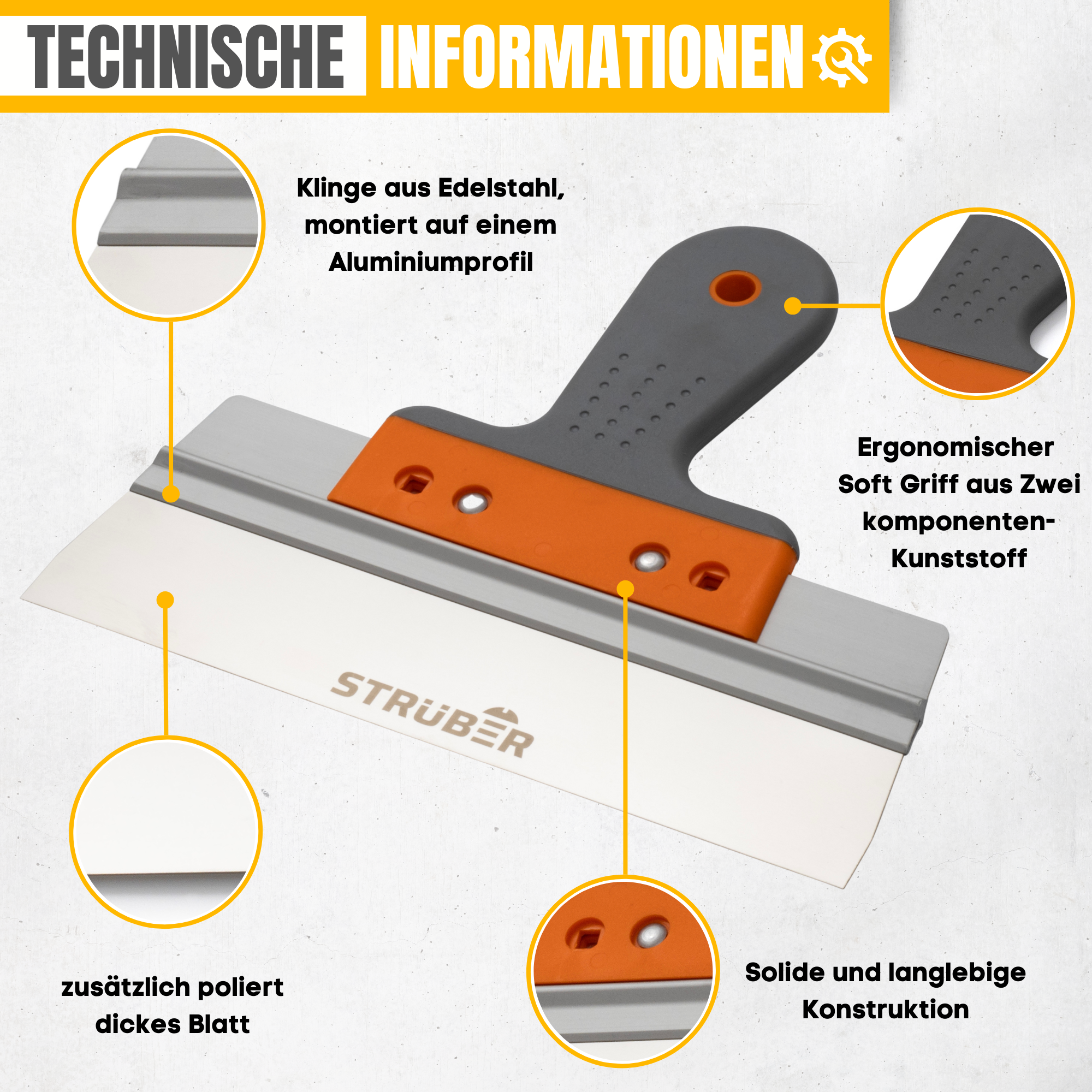 TECHNISCHE INFORMATIONEN

Klinge aus Edelstahl, montiert auf einem Aluminiumprofil

Ergonomischer Soft Griff aus Zwei komponenten-Kunststoff

STRÜBER

zusätzlich poliert dickes Blatt

Solide und langlebige Konstruktion